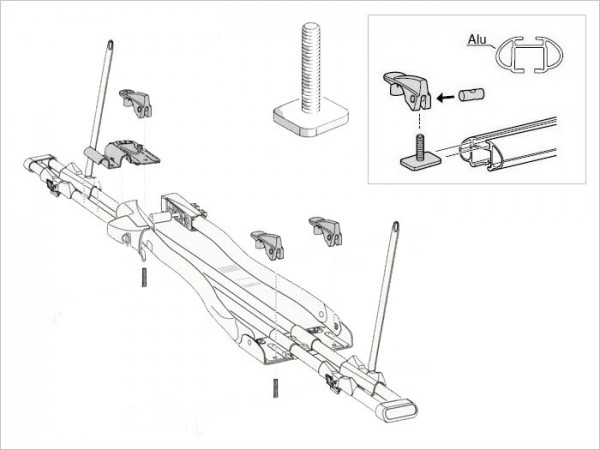 Alu